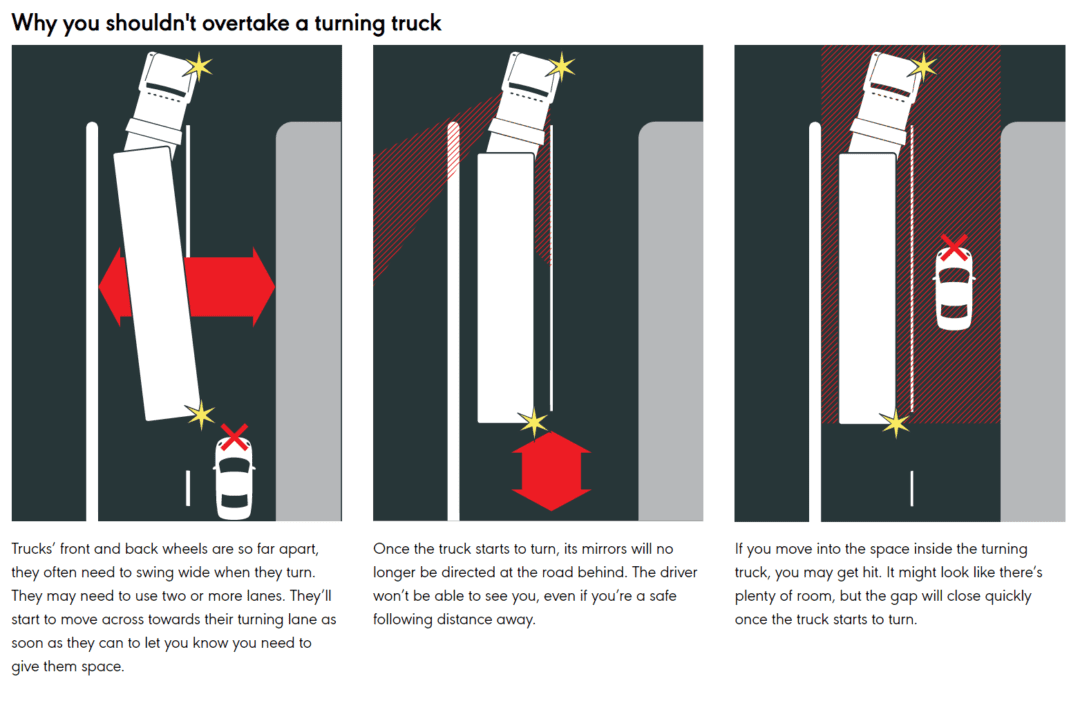 Why you shouldn't overtake a turning truck

Trucks' front and back wheels are so far apart, they often need to swing wide when they turn. They may need to use two or more lanes. They'll start to move across towards their turning lane as soon as they can to let you know you need to give them space.

Once the truck starts to turn, its mirrors will no longer be directed at the road behind. The driver won't be able to see you, even if you're a safe following distance away.

If you move into the space inside the turning truck, you may get hit. It might look like there's plenty of room, but the gap will close quickly once the truck starts to turn.